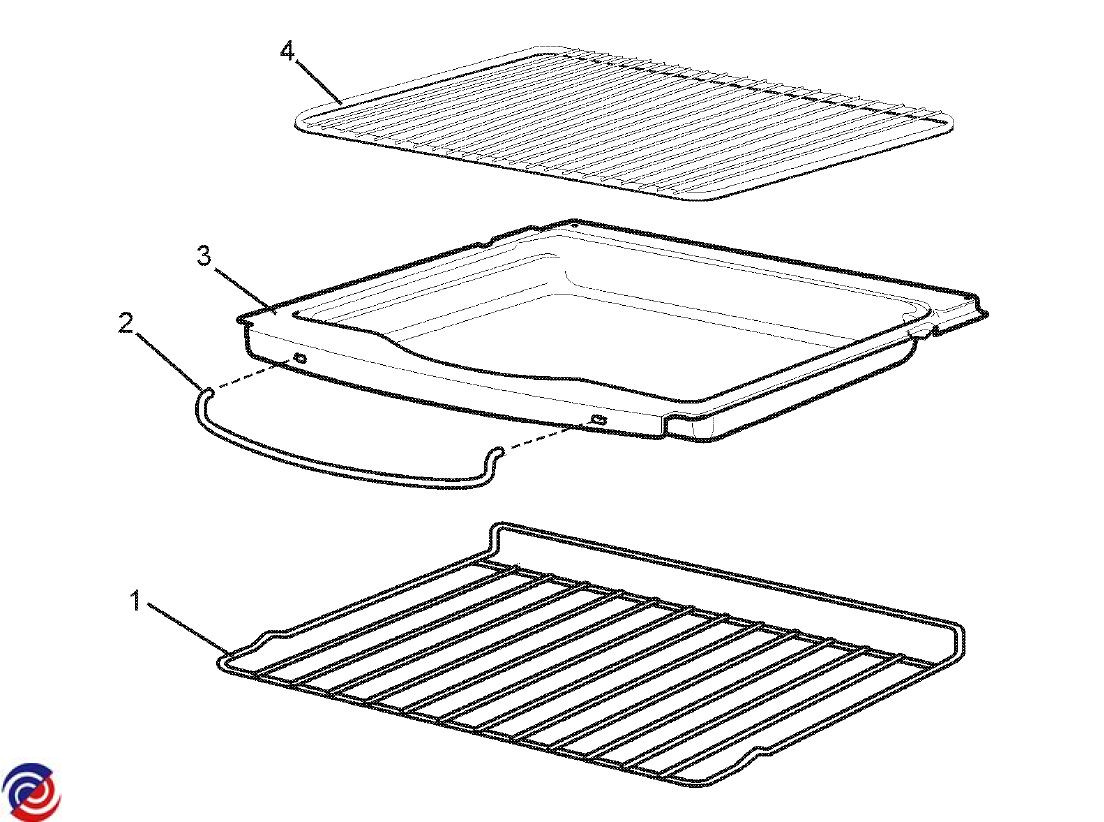 4
3
2
1